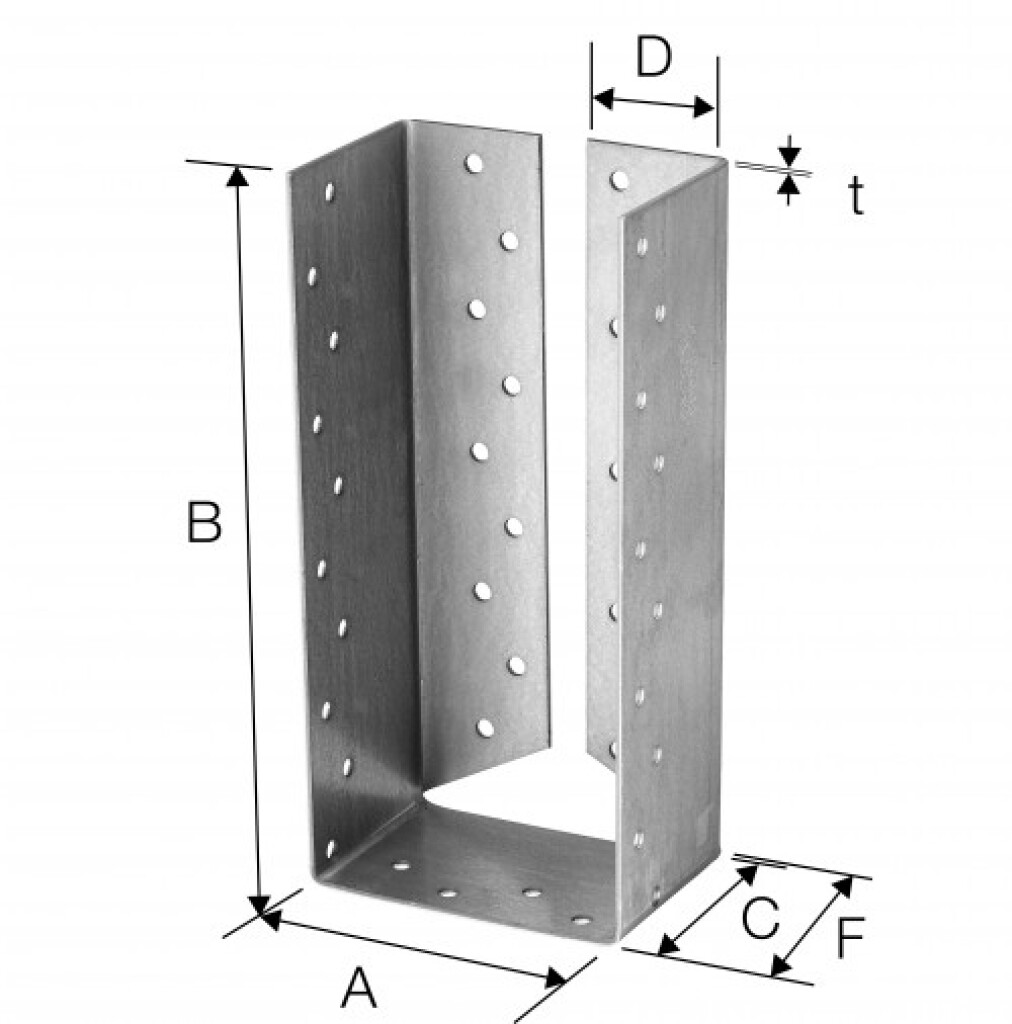 D
t
B
C
F
A